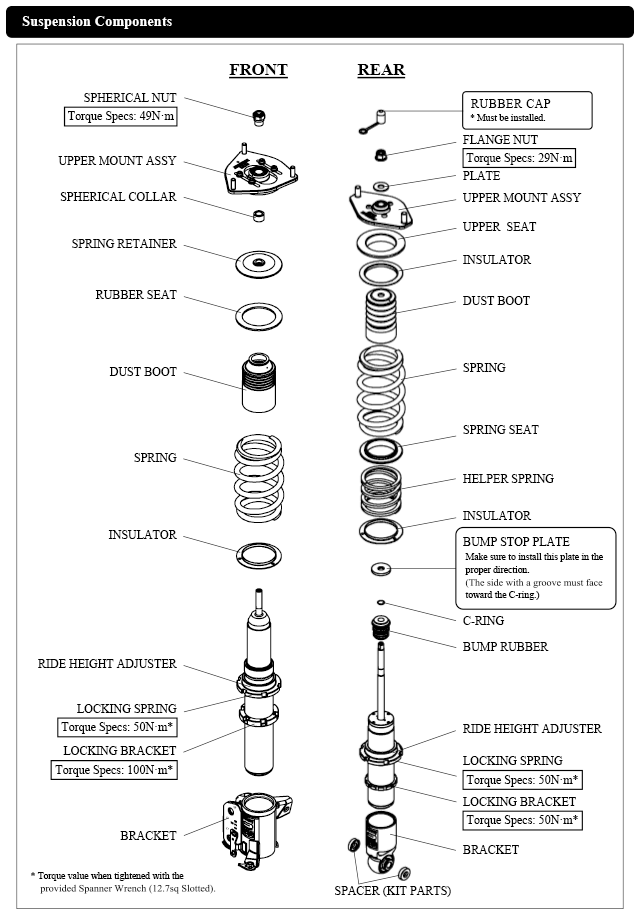 Suspension Components

FRONT

SPHERICAL NUT
Torque Specs: 49N·m

UPPER MOUNT ASSY

SPHERICAL COLLAR

SPRING RETAINER

RUBBER SEAT

DUST BOOT

SPRING

INSULATOR

RIDE HEIGHT ADJUSTER

LOCKING SPRING
Torque Specs: 50N·m*

LOCKING BRACKET
Torque Specs: 100N·m*

BRACKET

* Torque value when tightened with the provided Spanner Wrench (12.7sq Slotted).

REAR

RUBBER CAP
* Must be installed.

FLANGE NUT
Torque Specs: 29N·m

PLATE

UPPER MOUNT ASSY

UPPER SEAT

INSULATOR

DUST BOOT

SPRING

SPRING SEAT

HELPER SPRING

INSULATOR

BUMP STOP PLATE
Make sure to install this plate in the proper direction.
(The side with a groove must face toward the C-ring.)

C-RING

BUMP RUBBER

RIDE HEIGHT ADJUSTER

LOCKING SPRING
Torque Specs: 50N·m*

LOCKING BRACKET
Torque Specs: 50N·m*

BRACKET

SPACER (KIT PARTS)