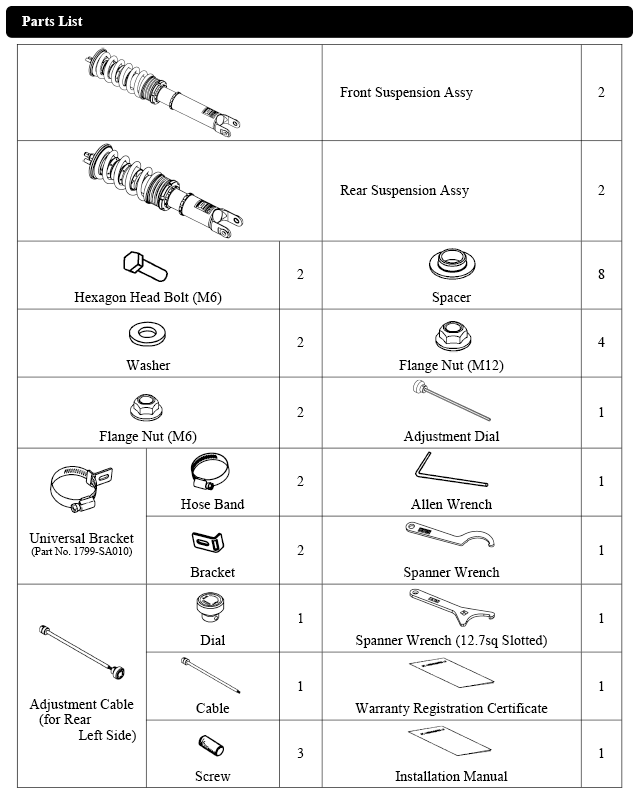 Parts List

| | | | | |
|---|---|---|---|---|
| | | | Front Suspension Assy | 2 |
| | | | Rear Suspension Assy | 2 |
| Hexagon Head Bolt (M6) | | 2 | Spacer | 8 |
| Washer | | 2 | Flange Nut (M12) | 4 |
| Flange Nut (M6) | | 2 | Adjustment Dial | 1 |
| Universal Bracket (Part No. 1799-SA010) | Hose Band | 2 | Allen Wrench | 1 |
| | Bracket | 2 | Spanner Wrench | 1 |
| Adjustment Cable (for Rear Left Side) | Dial | 1 | Spanner Wrench (12.7sq Slotted) | 1 |
| | Cable | 1 | Warranty Registration Certificate | 1 |
| | Screw | 3 | Installation Manual | 1 |