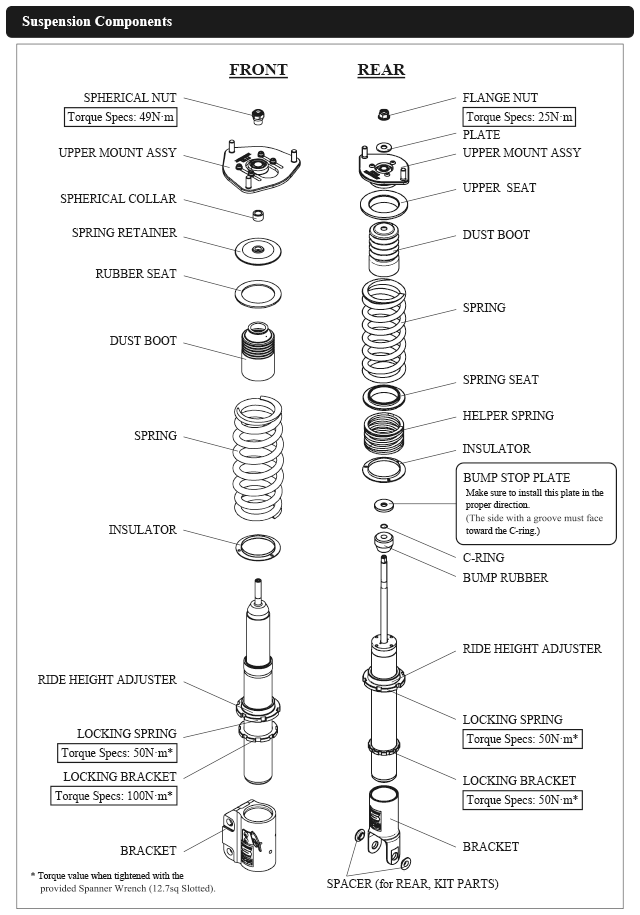 Suspension Components

FRONT

SPHERICAL NUT
Torque Specs: 49N·m

UPPER MOUNT ASSY

SPHERICAL COLLAR

SPRING RETAINER

RUBBER SEAT

DUST BOOT

SPRING

INSULATOR

RIDE HEIGHT ADJUSTER

LOCKING SPRING
Torque Specs: 50N·m*

LOCKING BRACKET
Torque Specs: 100N·m*

BRACKET

* Torque value when tightened with the provided Spanner Wrench (12.7sq Slotted).

REAR

FLANGE NUT
Torque Specs: 25N·m

PLATE

UPPER MOUNT ASSY

UPPER SEAT

DUST BOOT

SPRING

SPRING SEAT

HELPER SPRING

INSULATOR

BUMP STOP PLATE
Make sure to install this plate in the proper direction.
(The side with a groove must face toward the C-ring.)

C-RING

BUMP RUBBER

RIDE HEIGHT ADJUSTER

LOCKING SPRING
Torque Specs: 50N·m*

LOCKING BRACKET
Torque Specs: 50N·m*

BRACKET

SPACER (for REAR, KIT PARTS)