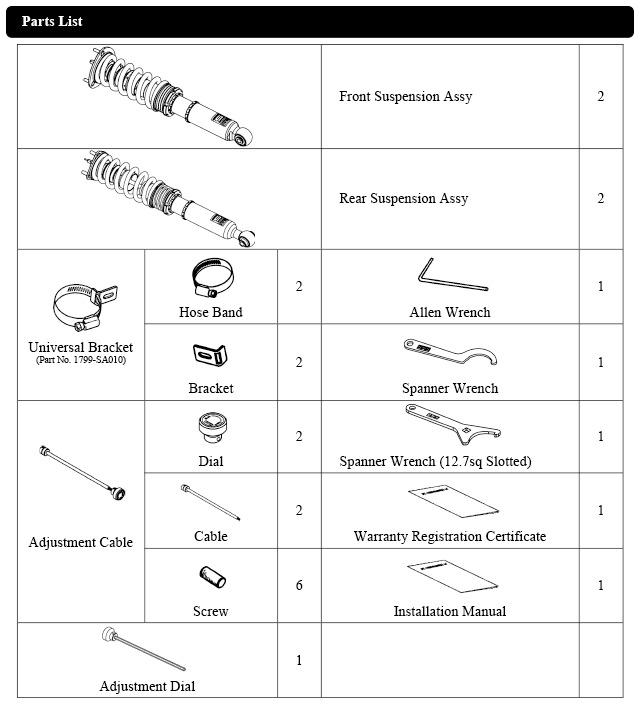 Parts List

| | | | | |
|---|---|---|---|---|
| | | | Front Suspension Assy | 2 |
| | | | Rear Suspension Assy | 2 |
| Universal Bracket (Part No. 1799-SA010) | Hose Band | 2 | Allen Wrench | 1 |
| | Bracket | 2 | Spanner Wrench | 1 |
| Adjustment Cable | Dial | 2 | Spanner Wrench (12.7sq Slotted) | 1 |
| | Cable | 2 | Warranty Registration Certificate | 1 |
| | Screw | 6 | Installation Manual | 1 |
| Adjustment Dial | | 1 | | |