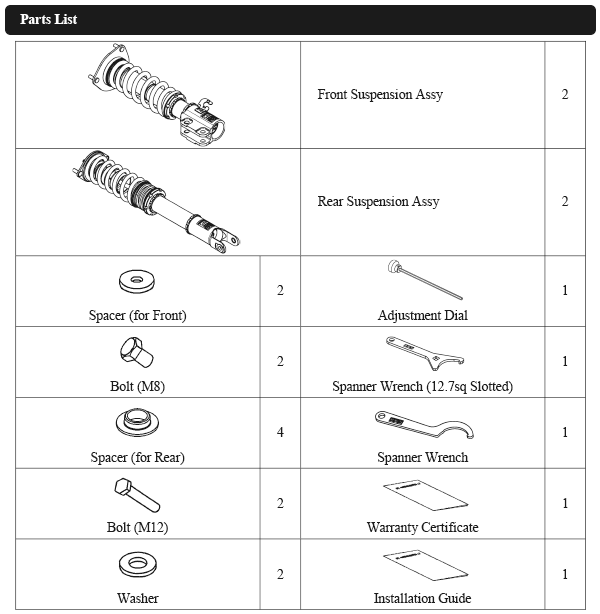 Parts List

| | | | |
|---|---|---|---|
| | | Front Suspension Assy | 2 |
| | | Rear Suspension Assy | 2 |
| Spacer (for Front) | 2 | Adjustment Dial | 1 |
| Bolt (M8) | 2 | Spanner Wrench (12.7sq Slotted) | 1 |
| Spacer (for Rear) | 4 | Spanner Wrench | 1 |
| Bolt (M12) | 2 | Warranty Certificate | 1 |
| Washer | 2 | Installation Guide | 1 |