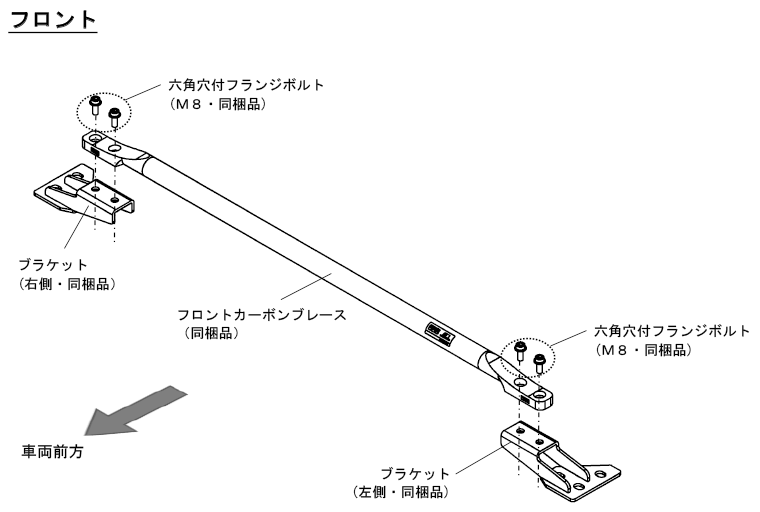 フロント

六角穴付フランジボルト
（M８・同梱品）

ブラケット
（右側・同梱品）

フロントカーボンブレース
（同梱品）

六角穴付フランジボルト
（M８・同梱品）

車両前方

ブラケット
（左側・同梱品）