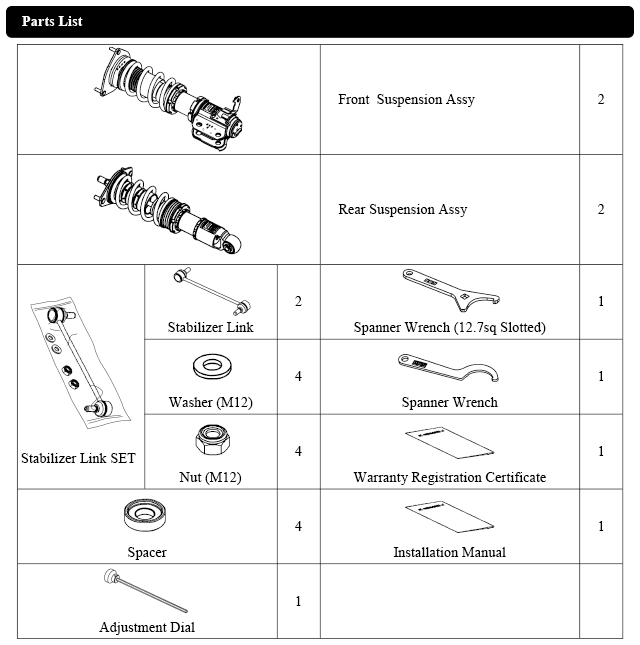 Parts List

| | | | | |
|---|---|---|---|---|
| | | | Front Suspension Assy | 2 |
| | | | Rear Suspension Assy | 2 |
| Stabilizer Link SET | Stabilizer Link | 2 | Spanner Wrench (12.7sq Slotted) | 1 |
| | Washer (M12) | 4 | Spanner Wrench | 1 |
| | Nut (M12) | 4 | Warranty Registration Certificate | 1 |
| Spacer | | 4 | Installation Manual | 1 |
| Adjustment Dial | | 1 | | |