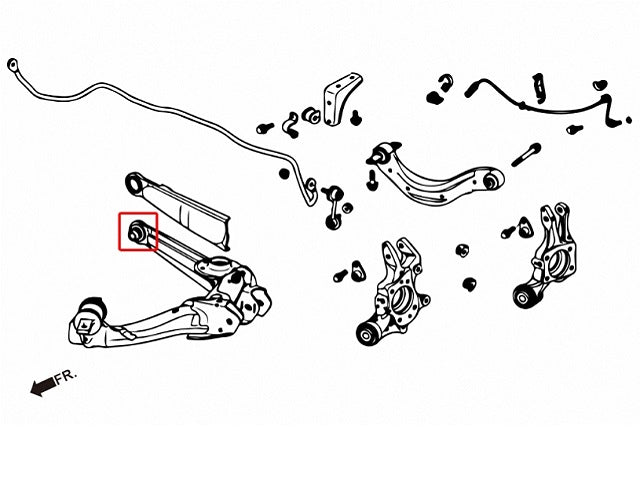 FR.