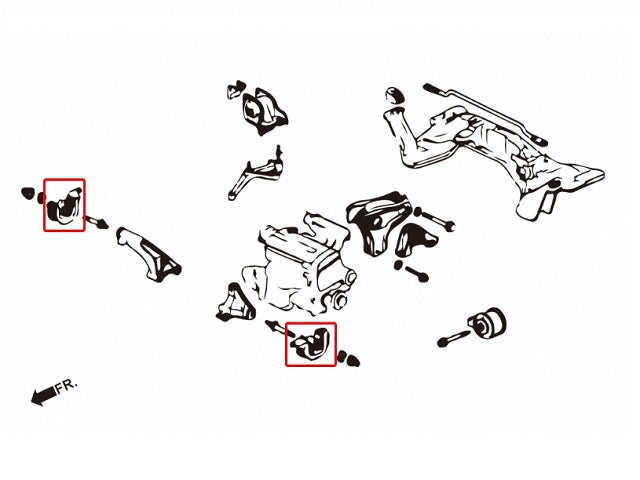 FR.