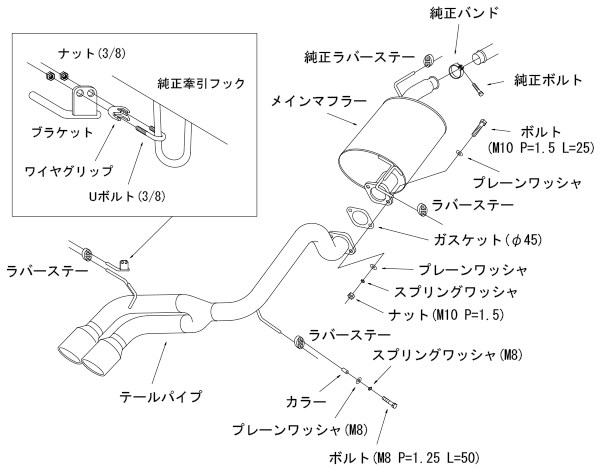 ナット(3/8)
純正牽引フック
ブラケット
ワイヤグリップ
Uボルト(3/8)
純正バンド
純正ラバーステー
純正ボルト
メインマフラー
ボルト
(M10 P=1.5 L=25)
プレーンワッシャ
ラバーステー
ガスケット($\phi$45)
プレーンワッシャ
スプリングワッシャ
ナット(M10 P=1.5)
ラバーステー
ラバーステー
スプリングワッシャ(M8)
テールパイプ
カラー
プレーンワッシャ(M8)
ボルト(M8 P=1.25 L=50)