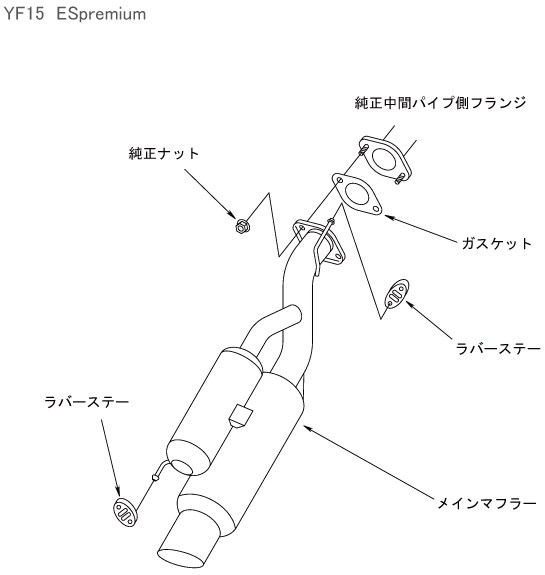 YF15 ESpremium

純正中間パイプ側フランジ

純正ナット

ガスケット

ラバーステー

ラバーステー

メインマフラー