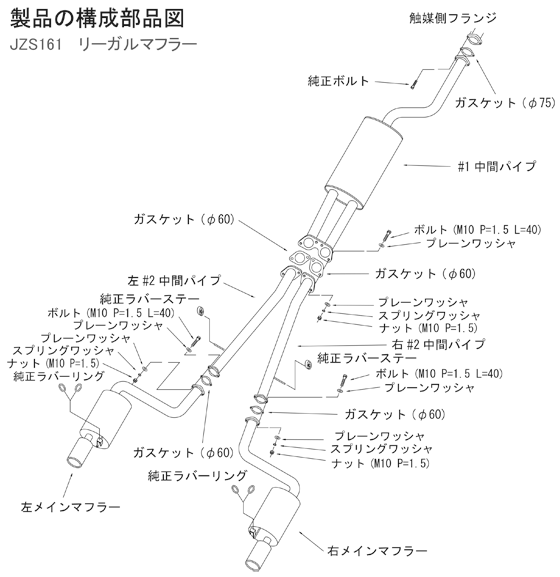 製品の構成部品図
JZS161　リーガルマフラー

触媒側フランジ
純正ボルト
ガスケット（φ75）
#1 中間パイプ
ガスケット（φ60）
ボルト (M10 P=1.5 L=40)
プレーンワッシャ
ガスケット（φ60）
左 #2 中間パイプ
純正ラバーステー
ボルト (M10 P=1.5 L=40)
プレーンワッシャ
プレーンワッシャ
スプリングワッシャ
ナット (M10 P=1.5)
純正ラバーリング
プレーンワッシャ
スプリングワッシャ
ナット (M10 P=1.5)
右 #2 中間パイプ
純正ラバーステー
ボルト (M10 P=1.5 L=40)
プレーンワッシャ
ガスケット（φ60）
プレーンワッシャ
スプリングワッシャ
ナット (M10 P=1.5)
ガスケット（φ60）
純正ラバーリング
左メインマフラー
右メインマフラー