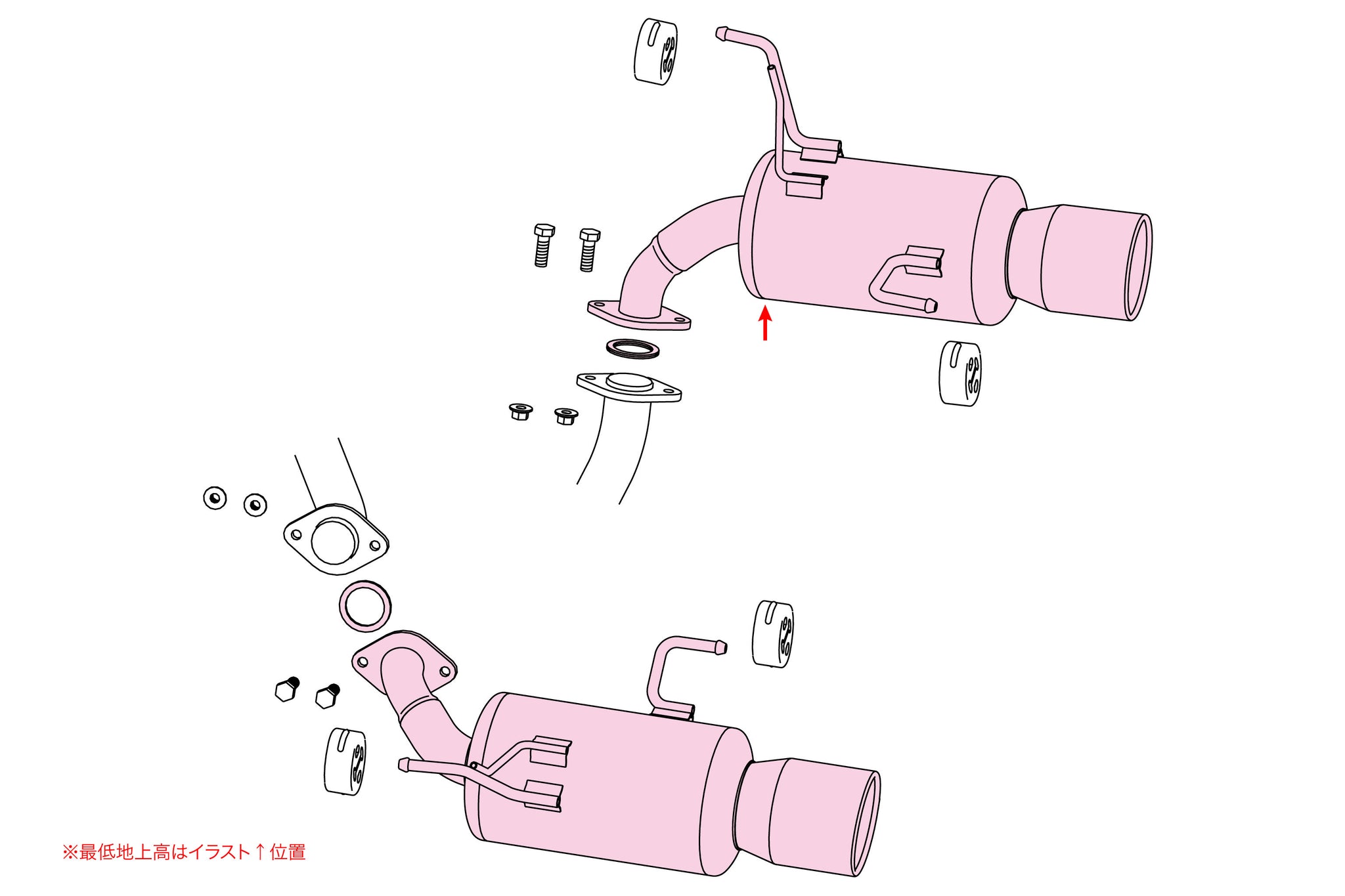 ※最低地上高はイラスト↑位置