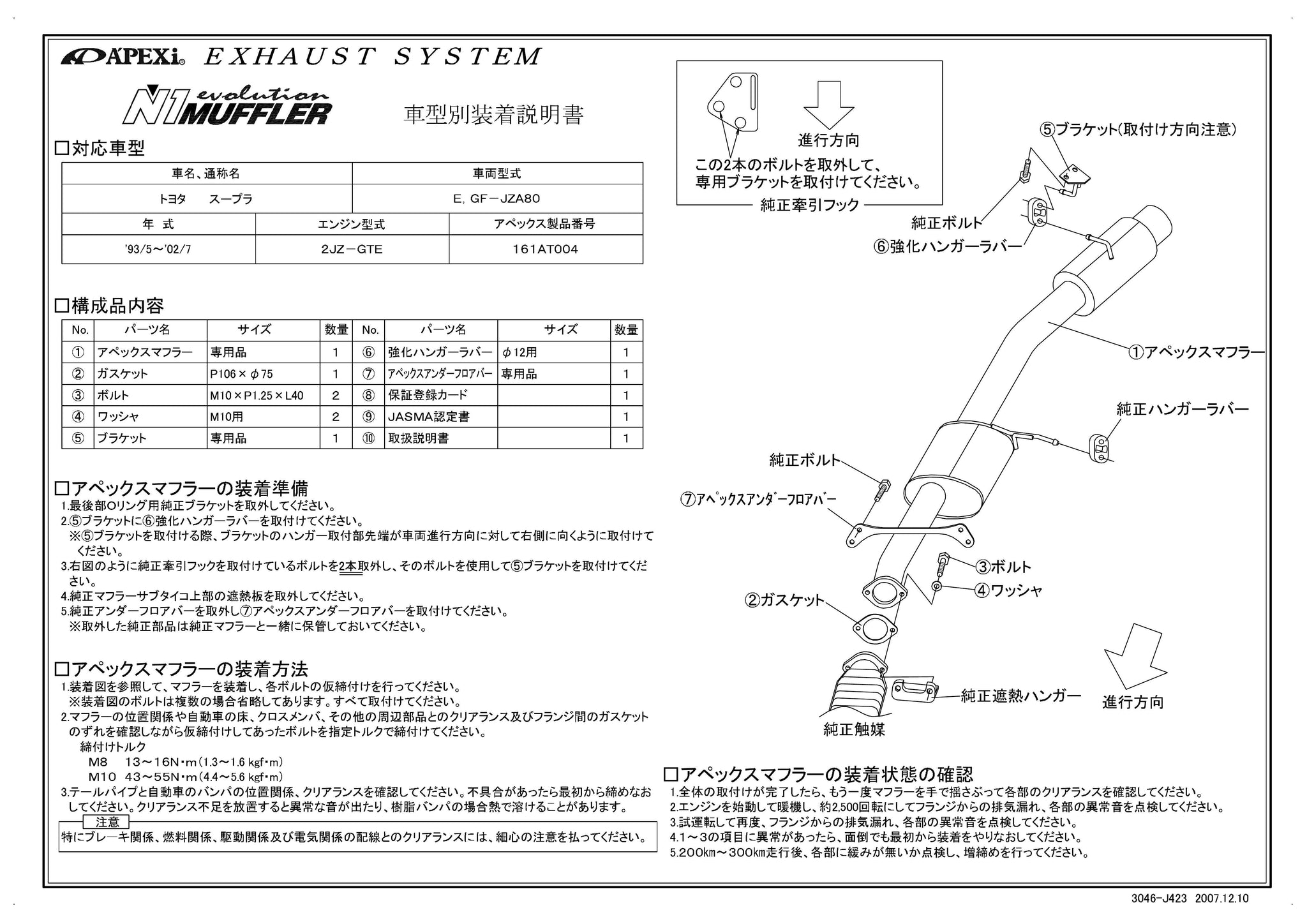 A'PEXi EXHAUST SYSTEM

N1 evolution MUFFLER

車型別装着説明書

□対応車型

| 車名、通称名 | 車両型式 |
|---|---|
| トヨタ　スープラ | E, GF－JZA80 |

| 年　式 | エンジン型式 | アペックス製品番号 |
|---|---|---|
| '93/5～'02/7 | 2JZ－GTE | 161AT004 |

□構成品内容

| No. | パーツ名 | サイズ | 数量 | No. | パーツ名 | サイズ | 数量 |
|---|---|---|---|---|---|---|---|
| ① | アペックスマフラー | 専用品 | 1 | ⑥ | 強化ハンガーラバー | φ12用 | 1 |
| ② | ガスケット | P106×φ75 | 1 | ⑦ | アペックスアンダーフロアバー | 専用品 | 1 |
| ③ | ボルト | M10×P1.25×L40 | 2 | ⑧ | 保証登録カード | | 1 |
| ④ | ワッシャ | M10用 | 2 | ⑨ | JASMA認定書 | | 1 |
| ⑤ | ブラケット | 専用品 | 1 | ⑩ | 取扱説明書 | | 1 |

□アペックスマフラーの装着準備
1.最後部Oリング用純正ブラケットを取外してください。
2.⑤ブラケットに⑥強化ハンガーラバーを取付けてください。
※⑤ブラケットを取付ける際、ブラケットのハンガー取付部先端が車両進行方向に対して右側に向くように取付けてください。
3.右図のように純正牽引フックを取付けているボルトを2本取外し、そのボルトを使用して⑤ブラケットを取付けてください。
4.純正マフラーサブタイコ上部の遮熱板を取外してください。
5.純正アンダーフロアバーを取外し⑦アペックスアンダーフロアバーを取付けてください。
※取外した純正部品は純正マフラーと一緒に保管しておいてください。

□アペックスマフラーの装着方法
1.装着図を参照して、マフラーを装着し、各ボルトの仮締付けを行ってください。
※装着図のボルトは複数の場合省略してあります。すべて取付けてください。
2.マフラーの位置関係や自動車の床、クロスメンバ、その他の周辺部品とのクリアランス及びフランジ間のガスケットのずれを確認しながら仮締付けしてあったボルトを指定トルクで締付けてください。
締付けトルク
M8　13～16N・m(1.3～1.6 kgf・m)
M10　43～55N・m(4.4～5.6 kgf・m)
3.テールパイプと自動車のバンパの位置関係、クリアランスを確認してください。不具合があったら最初から締めなおしてください。クリアランス不足を放置すると異常な音が出たり、樹脂バンパの場合熱で溶けることがあります。

注意
特にブレーキ関係、燃料関係、駆動関係及び電気関係の配線とのクリアランスには、細心の注意を払ってください。

進行方向
この2本のボルトを取外して、専用ブラケットを取付けてください。
純正牽引フック

⑤ブラケット(取付け方向注意)
純正ボルト
⑥強化ハンガーラバー
①アペックスマフラー
純正ハンガーラバー
純正ボルト
⑦アペックスアンダーフロアバー
③ボルト
④ワッシャ
②ガスケット
純正遮熱ハンガー
進行方向
純正触媒

□アペックスマフラーの装着状態の確認
1.全体の取付けが完了したら、もう一度マフラーを手で揺さぶって各部のクリアランスを確認してください。
2.エンジンを始動して暖機し、約2,500回転にしてフランジからの排気漏れ、各部の異常音を点検してください。
3.試運転して再度、フランジからの排気漏れ、各部の異常音を点検してください。
4.1～3の項目に異常があったら、面倒でも最初から装着をやりなおしてください。
5.200km～300km走行後、各部に緩みが無いか点検し、増締めを行ってください。

3046-J423 2007.12.10