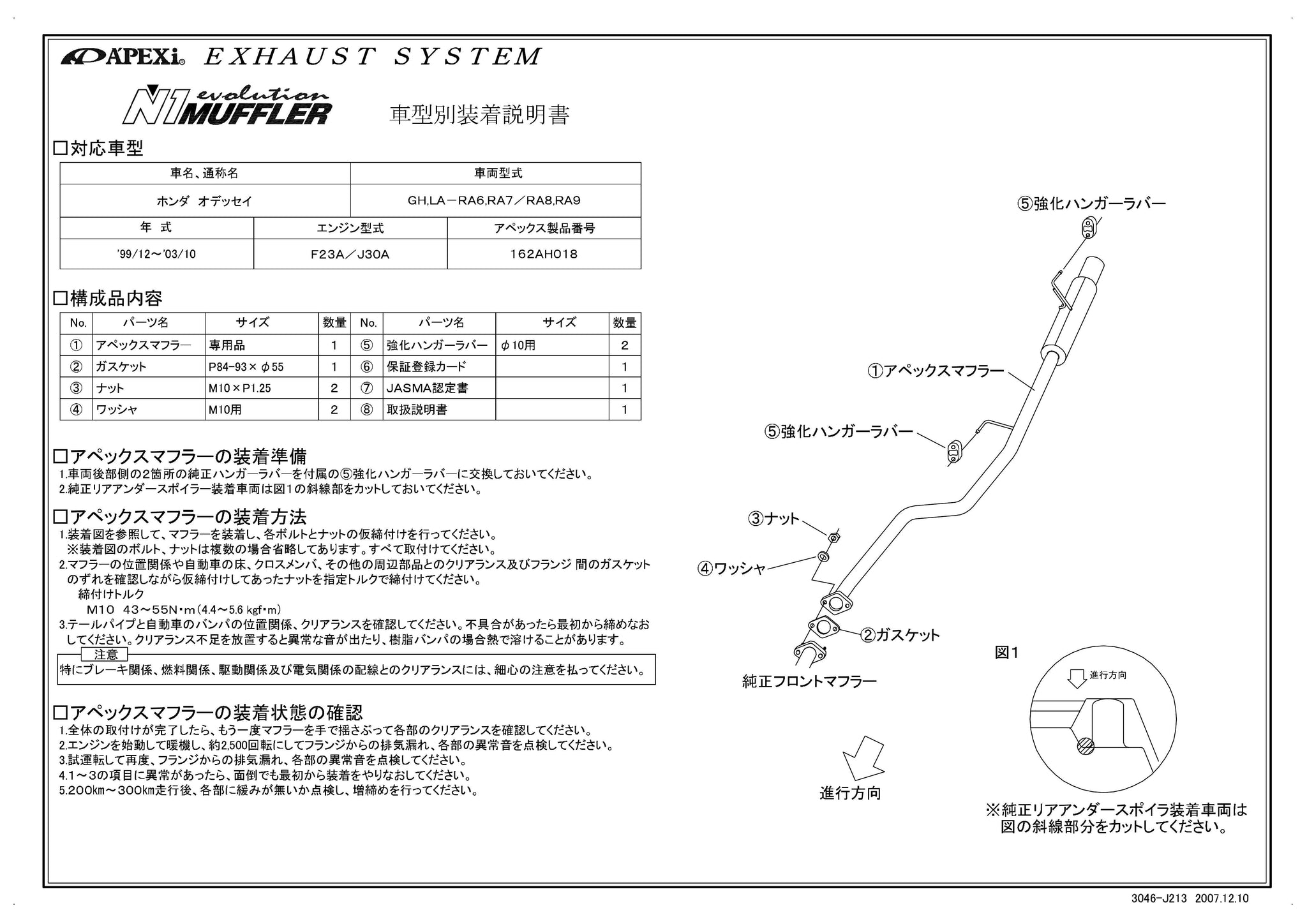 A'PEXi EXHAUST SYSTEM

N1 evolution MUFFLER 車型別装着説明書

□対応車型

| 車名、通称名 | 車両型式 |
|---|---|
| ホンダ オデッセイ | GH,LA－RA6,RA7／RA8,RA9 |

| 年 式 | エンジン型式 | アペックス製品番号 |
|---|---|---|
| '99/12～'03/10 | F23A／J30A | 162AH018 |

□構成品内容

| No. | パーツ名 | サイズ | 数量 | No. | パーツ名 | サイズ | 数量 |
|---|---|---|---|---|---|---|---|
| ① | アペックスマフラー | 専用品 | 1 | ⑤ | 強化ハンガーラバー | φ10用 | 2 |
| ② | ガスケット | P84-93×φ55 | 1 | ⑥ | 保証登録カード | | 1 |
| ③ | ナット | M10×P1.25 | 2 | ⑦ | JASMA認定書 | | 1 |
| ④ | ワッシャ | M10用 | 2 | ⑧ | 取扱説明書 | | 1 |

□アペックスマフラーの装着準備
1.車両後部側の2箇所の純正ハンガーラバーを付属の⑤強化ハンガーラバーに交換しておいてください。
2.純正リアアンダースポイラー装着車両は図1の斜線部をカットしておいてください。

□アペックスマフラーの装着方法
1.装着図を参照して、マフラーを装着し、各ボルトとナットの仮締付けを行ってください。
※装着図のボルト、ナットは複数の場合省略してあります。すべて取付けてください。
2.マフラーの位置関係や自動車の床、クロスメンバ、その他の周辺部品とのクリアランス及びフランジ 間のガスケットのずれを確認しながら仮締付けしてあったナットを指定トルクで締付けてください。
締付けトルク
M10 43～55N・m(4.4～5.6 kgf・m)
3.テールパイプと自動車のバンパの位置関係、クリアランスを確認してください。不具合があったら最初から締めなおしてください。クリアランス不足を放置すると異常な音が出たり、樹脂バンパの場合熱で溶けることがあります。

注意
特にブレーキ関係、燃料関係、駆動関係及び電気関係の配線とのクリアランスには、細心の注意を払ってください。

□アペックスマフラーの装着状態の確認
1.全体の取付けが完了したら、もう一度マフラーを手で揺さぶって各部のクリアランスを確認してください。
2.エンジンを始動して暖機し、約2,500回転にしてフランジからの排気漏れ、各部の異常音を点検してください。
3.試運転して再度、フランジからの排気漏れ、各部の異常音を点検してください。
4.1～3の項目に異常があったら、面倒でも最初から装着をやりなおしてください。
5.200km～300km走行後、各部に緩みが無いか点検し、増締めを行ってください。

⑤強化ハンガーラバー
①アペックスマフラー
⑤強化ハンガーラバー
③ナット
④ワッシャ
②ガスケット
純正フロントマフラー
進行方向
図1
進行方向
※純正リアアンダースポイラ装着車両は図の斜線部分をカットしてください。

3046-J213 2007.12.10