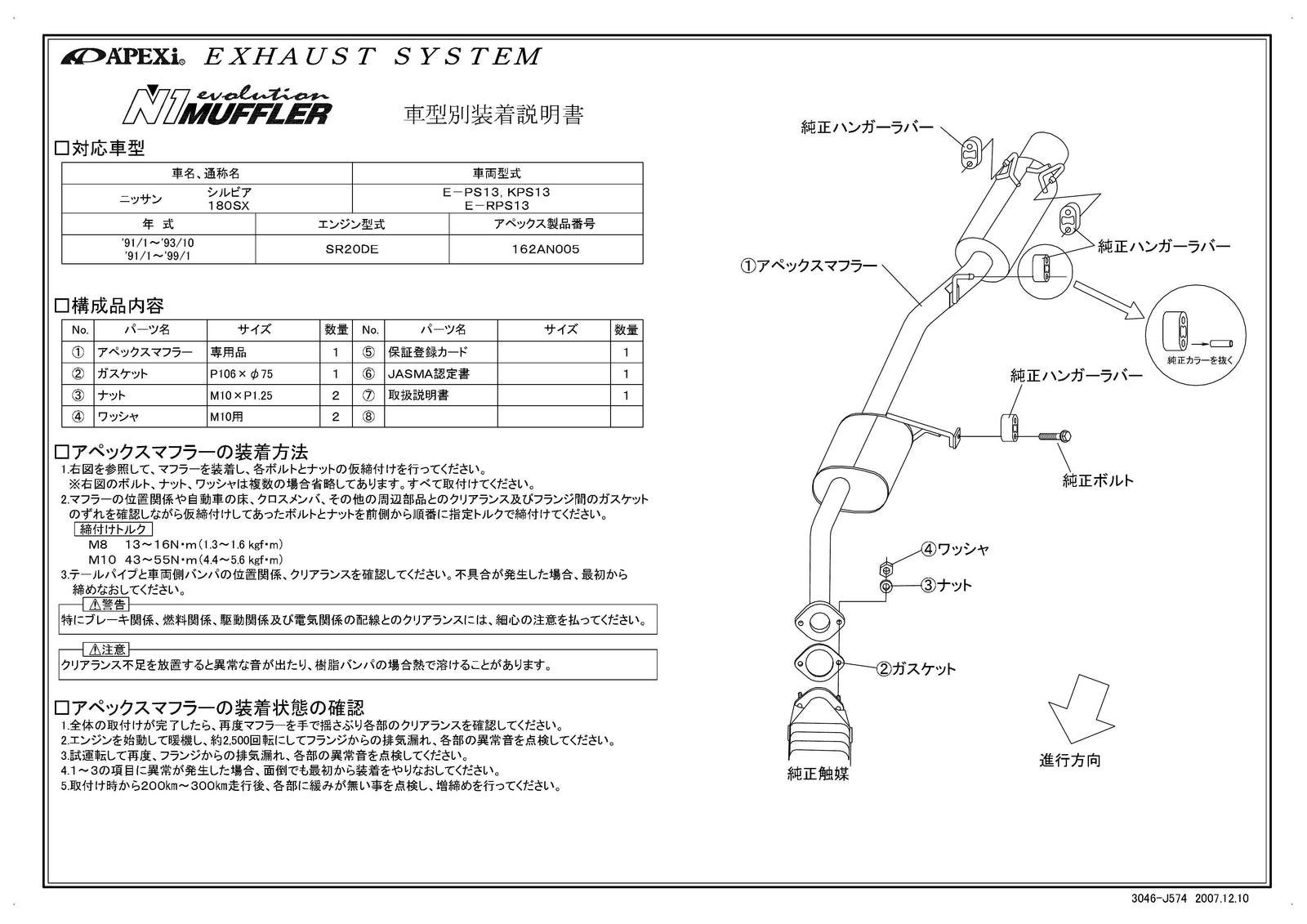 A'PEXi EXHAUST SYSTEM

N1 evolution MUFFLER

車型別装着説明書

□対応車型

| 車名、通称名 | | 車両型式 |
|---|---|---|
| ニッサン | シルビア 180SX | E－PS13, KPS13 E－RPS13 |

| 年 式 | エンジン型式 | アペックス製品番号 |
|---|---|---|
| '91/1～'93/10 '91/1～'99/1 | SR20DE | 162AN005 |

□構成品内容

| No. | パーツ名 | サイズ | 数量 | No. | パーツ名 | サイズ | 数量 |
|---|---|---|---|---|---|---|---|
| ① | アペックスマフラー | 専用品 | 1 | ⑤ | 保証登録カード | | 1 |
| ② | ガスケット | P106×φ75 | 1 | ⑥ | JASMA認定書 | | 1 |
| ③ | ナット | M10×P1.25 | 2 | ⑦ | 取扱説明書 | | 1 |
| ④ | ワッシャ | M10用 | 2 | ⑧ | | | |

□アペックスマフラーの装着方法
1.右図を参照して、マフラーを装着し、各ボルトとナットの仮締付けを行ってください。
※右図のボルト、ナット、ワッシャは複数の場合省略してあります。すべて取付けてください。
2.マフラーの位置関係や自動車の床、クロスメンバ、その他の周辺部品とのクリアランス及びフランジ間のガスケットのずれを確認しながら仮締付けしてあったボルトとナットを前側から順番に指定トルクで締付けてください。
締付けトルク
M8 13～16N･m(1.3～1.6 kgf･m)
M10 43～55N･m(4.4～5.6 kgf･m)
3.テールパイプと車両側バンパの位置関係、クリアランスを確認してください。不具合が発生した場合、最初から締めなおしてください。

⚠警告
特にブレーキ関係、燃料関係、駆動関係及び電気関係の配線とのクリアランスには、細心の注意を払ってください。

⚠注意
クリアランス不足を放置すると異常な音が出たり、樹脂バンパの場合熱で溶けることがあります。

□アペックスマフラーの装着状態の確認
1.全体の取付けが完了したら、再度マフラーを手で揺さぶり各部のクリアランスを確認してください。
2.エンジンを始動して暖機し、約2,500回転にしてフランジからの排気漏れ、各部の異常音を点検してください。
3.試運転して再度、フランジからの排気漏れ、各部の異常音を点検してください。
4.1～3の項目に異常が発生した場合、面倒でも最初から装着をやりなおしてください。
5.取付け時から200km～300km走行後、各部に緩みが無い事を点検し、増締めを行ってください。

純正ハンガーラバー
純正ハンガーラバー
①アペックスマフラー
純正カラーを抜く
純正ハンガーラバー
純正ボルト
④ワッシャ
③ナット
②ガスケット
純正触媒
進行方向

3046-J574 2007.12.10