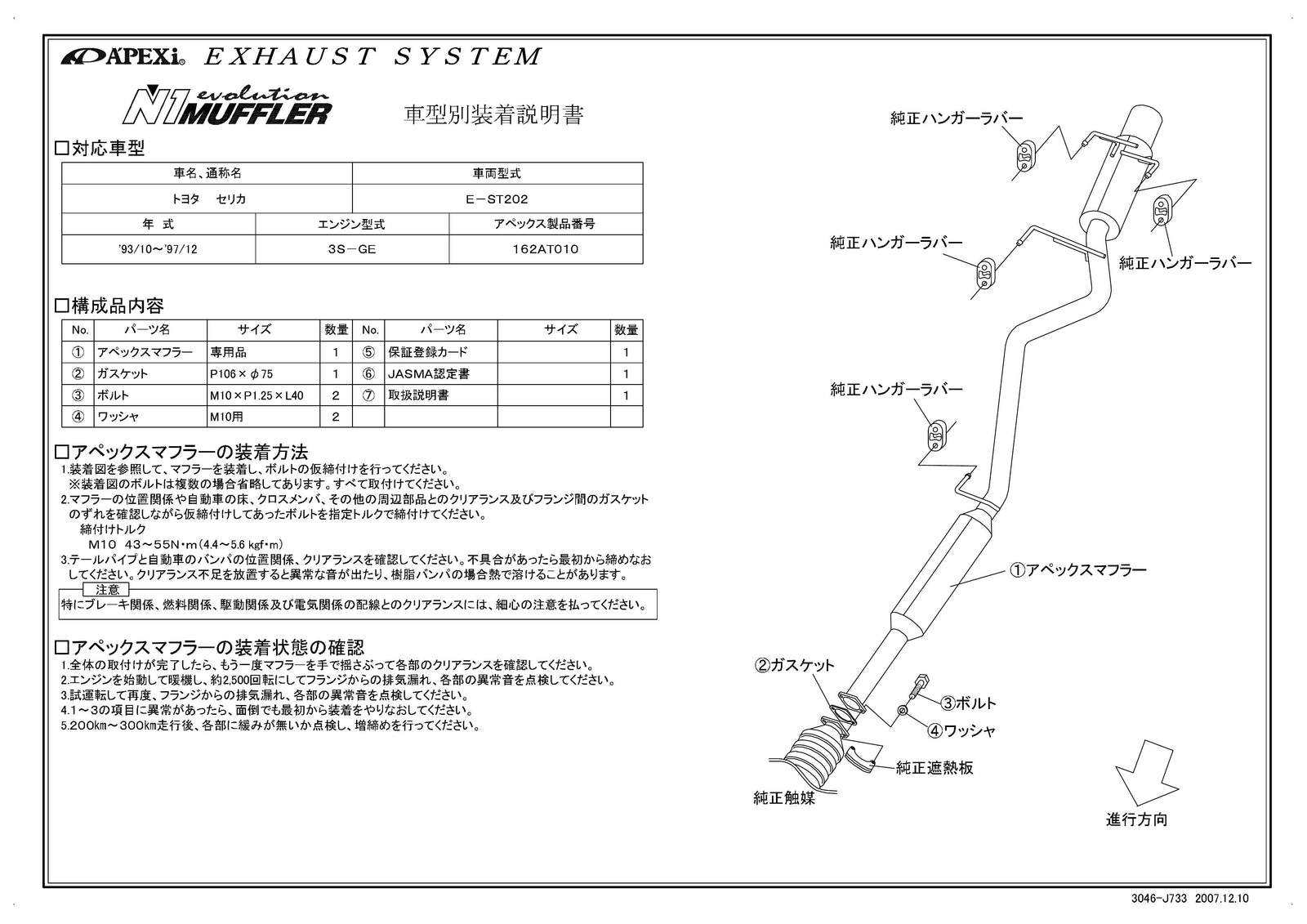 A'PEXi EXHAUST SYSTEM

N1 evolution MUFFLER

車型別装着説明書

□対応車型

| 車名、通称名 | 車両型式 |
|---|---|
| トヨタ　セリカ | E－ST202 |

| 年　式 | エンジン型式 | アペックス製品番号 |
|---|---|---|
| '93/10～'97/12 | 3S－GE | 162AT010 |

□構成品内容

| No. | パーツ名 | サイズ | 数量 | No. | パーツ名 | サイズ | 数量 |
|---|---|---|---|---|---|---|---|
| ① | アペックスマフラー | 専用品 | 1 | ⑤ | 保証登録カード | | 1 |
| ② | ガスケット | P106×φ75 | 1 | ⑥ | JASMA認定書 | | 1 |
| ③ | ボルト | M10×P1.25×L40 | 2 | ⑦ | 取扱説明書 | | 1 |
| ④ | ワッシャ | M10用 | 2 | | | | |

□アペックスマフラーの装着方法
1.装着図を参照して、マフラーを装着し、ボルトの仮締付けを行ってください。
※装着図のボルトは複数の場合省略してあります。すべて取付けてください。
2.マフラーの位置関係や自動車の床、クロスメンバ、その他の周辺部品とのクリアランス及びフランジ間のガスケットのずれを確認しながら仮締付けしてあったボルトを指定トルクで締付けてください。
締付けトルク
M10 43～55N･m(4.4～5.6 kgf･m)
3.テールパイプと自動車のバンパの位置関係、クリアランスを確認してください。不具合があったら最初から締めなおしてください。クリアランス不足を放置すると異常な音が出たり、樹脂バンパの場合熱で溶けることがあります。

注意
特にブレーキ関係、燃料関係、駆動関係及び電気関係の配線とのクリアランスには、細心の注意を払ってください。

□アペックスマフラーの装着状態の確認
1.全体の取付けが完了したら、もう一度マフラーを手で揺さぶって各部のクリアランスを確認してください。
2.エンジンを始動して暖機し、約2,500回転にしてフランジからの排気漏れ、各部の異常音を点検してください。
3.試運転して再度、フランジからの排気漏れ、各部の異常音を点検してください。
4.1～3の項目に異常があったら、面倒でも最初から装着をやりなおしてください。
5.200km～300km走行後、各部に緩みが無いか点検し、増締めを行ってください。

純正ハンガーラバー
純正ハンガーラバー
純正ハンガーラバー
純正ハンガーラバー
①アペックスマフラー
②ガスケット
③ボルト
④ワッシャ
純正遮熱板
純正触媒
進行方向

3046-J733 2007.12.10