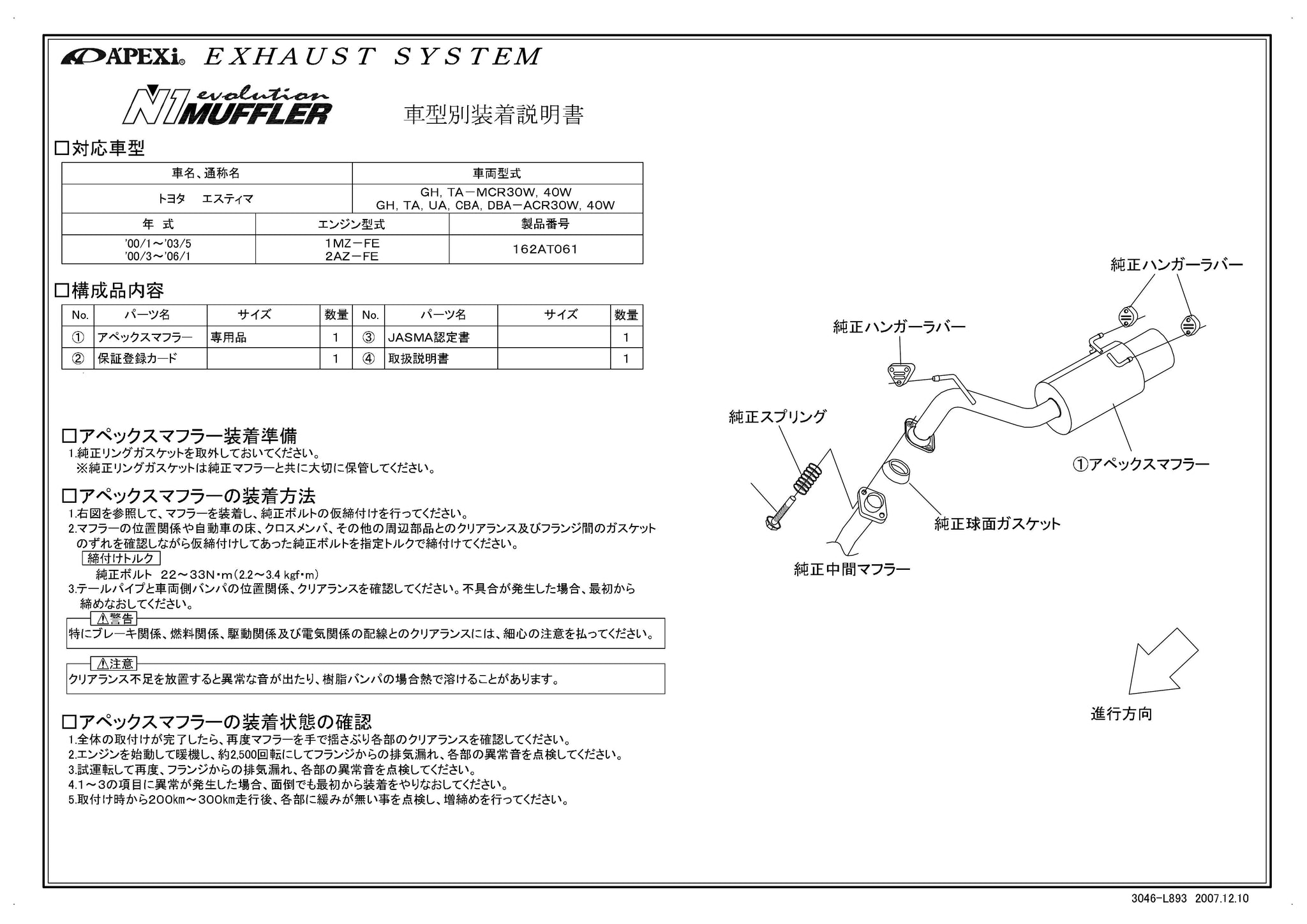 A'PEXi EXHAUST SYSTEM

N1 evolution MUFFLER

車型別装着説明書

□対応車型

| 車名、通称名 | 車両型式 |
|---|---|
| トヨタ　エスティマ | GH, TA－MCR30W, 40W GH, TA, UA, CBA, DBA－ACR30W, 40W |

| 年　式 | エンジン型式 | 製品番号 |
|---|---|---|
| '00/1～'03/5 '00/3～'06/1 | 1MZ－FE 2AZ－FE | 162AT061 |

□構成品内容

| No. | パーツ名 | サイズ | 数量 | No. | パーツ名 | サイズ | 数量 |
|---|---|---|---|---|---|---|---|
| ① | アペックスマフラー | 専用品 | 1 | ③ | JASMA認定書 | | 1 |
| ② | 保証登録カード | | 1 | ④ | 取扱説明書 | | 1 |

□アペックスマフラー装着準備
1.純正リングガスケットを取外しておいてください。
※純正リングガスケットは純正マフラーと共に大切に保管してください。

□アペックスマフラーの装着方法
1.右図を参照して、マフラーを装着し、純正ボルトの仮締付けを行ってください。
2.マフラーの位置関係や自動車の床、クロスメンバ、その他の周辺部品とのクリアランス及びフランジ間のガスケットのずれを確認しながら仮締付けしてあった純正ボルトを指定トルクで締付けてください。
締付けトルク
純正ボルト　22～33N・m（2.2～3.4 kgf・m）
3.テールパイプと車両側バンパの位置関係、クリアランスを確認してください。不具合が発生した場合、最初から締めなおしてください。

⚠警告
特にブレーキ関係、燃料関係、駆動関係及び電気関係の配線とのクリアランスには、細心の注意を払ってください。

⚠注意
クリアランス不足を放置すると異常な音が出たり、樹脂バンパの場合熱で溶けることがあります。

□アペックスマフラーの装着状態の確認
1.全体の取付けが完了したら、再度マフラーを手で揺さぶり各部のクリアランスを確認してください。
2.エンジンを始動して暖機し、約2,500回転にしてフランジからの排気漏れ、各部の異常音を点検してください。
3.試運転して再度、フランジからの排気漏れ、各部の異常音を点検してください。
4.1～3の項目に異常が発生した場合、面倒でも最初から装着をやりなおしてください。
5.取付け時から200km～300km走行後、各部に緩みが無い事を点検し、増締めを行ってください。

純正ハンガーラバー
純正ハンガーラバー
純正スプリング
①アペックスマフラー
純正球面ガスケット
純正中間マフラー
進行方向

3046-L893　2007.12.10