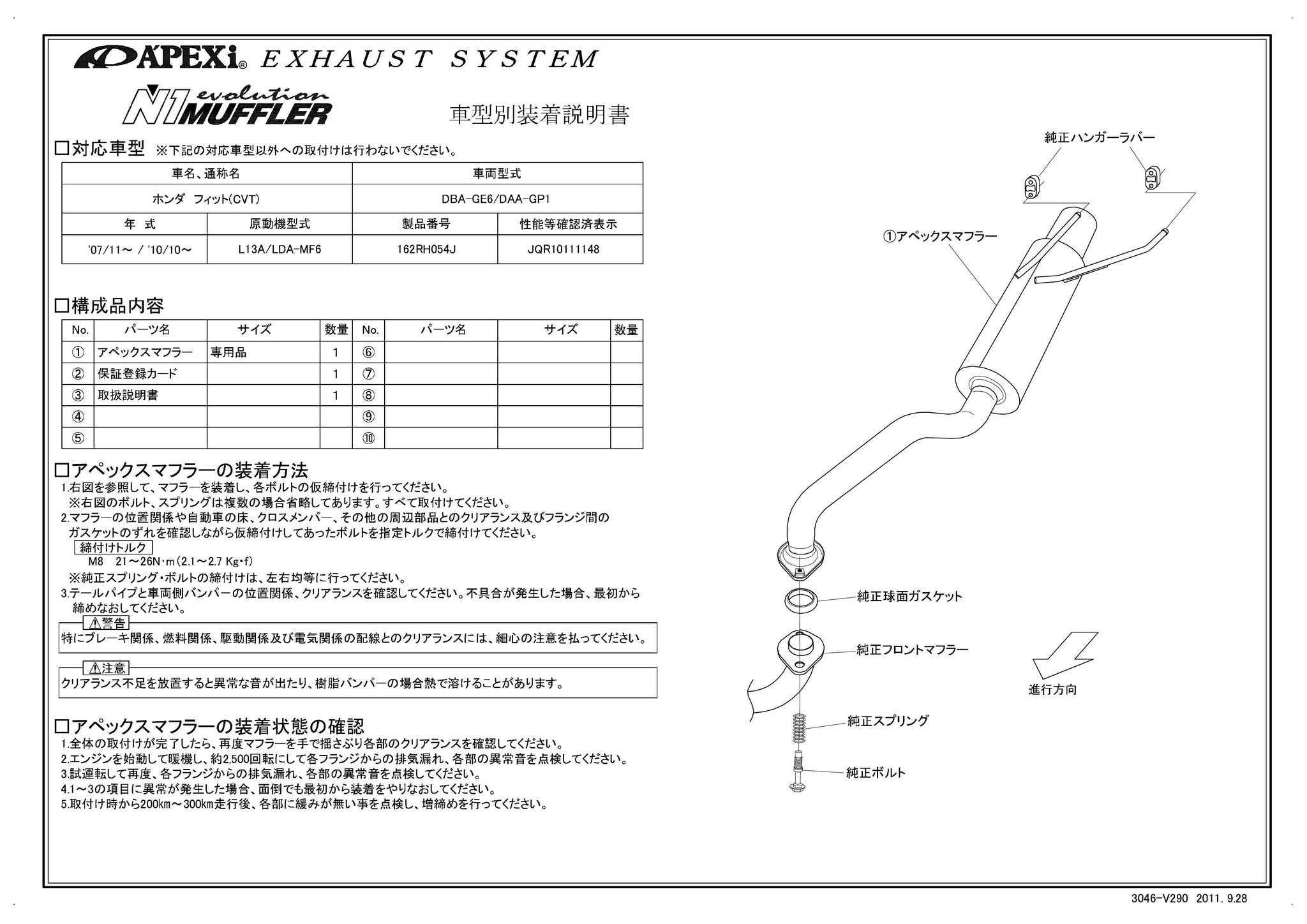 A'PEXi® EXHAUST SYSTEM

N1 evolution MUFFLER

車型別装着説明書

□対応車型 ※下記の対応車型以外への取付けは行わないでください。

| 車名、通称名 | | 車両型式 | |
|---|---|---|---|
| ホンダ フィット(CVT) | | DBA-GE6/DAA-GP1 | |
| 年 式 | 原動機型式 | 製品番号 | 性能等確認済表示 |
| '07/11～ / '10/10～ | L13A/LDA-MF6 | 162RH054J | JQR10111148 |

□構成品内容

| No. | パーツ名 | サイズ | 数量 | No. | パーツ名 | サイズ | 数量 |
|---|---|---|---|---|---|---|---|
| ① | アペックスマフラー | 専用品 | 1 | ⑥ | | | |
| ② | 保証登録カード | | 1 | ⑦ | | | |
| ③ | 取扱説明書 | | 1 | ⑧ | | | |
| ④ | | | | ⑨ | | | |
| ⑤ | | | | ⑩ | | | |

□アペックスマフラーの装着方法
1.右図を参照して、マフラーを装着し、各ボルトの仮締付けを行ってください。
※右図のボルト、スプリングは複数の場合省略してあります。すべて取付けてください。
2.マフラーの位置関係や自動車の床、クロスメンバー、その他の周辺部品とのクリアランス及びフランジ間のガスケットのずれを確認しながら仮締付けしてあったボルトを指定トルクで締付けてください。
締付けトルク
M8 21～26N･m(2.1～2.7 Kg･f)
※純正スプリング・ボルトの締付けは、左右均等に行ってください。
3.テールパイプと車両側バンパーの位置関係、クリアランスを確認してください。不具合が発生した場合、最初から締めなおしてください。

⚠警告
特にブレーキ関係、燃料関係、駆動関係及び電気関係の配線とのクリアランスには、細心の注意を払ってください。

⚠注意
クリアランス不足を放置すると異常な音が出たり、樹脂バンパーの場合熱で溶けることがあります。

□アペックスマフラーの装着状態の確認
1.全体の取付けが完了したら、再度マフラーを手で揺さぶり各部のクリアランスを確認してください。
2.エンジンを始動して暖機し、約2,500回転にして各フランジからの排気漏れ、各部の異常音を点検してください。
3.試運転して再度、各フランジからの排気漏れ、各部の異常音を点検してください。
4.1～3の項目に異常が発生した場合、面倒でも最初から装着をやりなおしてください。
5.取付け時から200km～300km走行後、各部に緩みが無い事を点検し、増締めを行ってください。

純正ハンガーラバー
①アペックスマフラー
純正球面ガスケット
純正フロントマフラー
進行方向
純正スプリング
純正ボルト

3046-V290 2011. 9.28