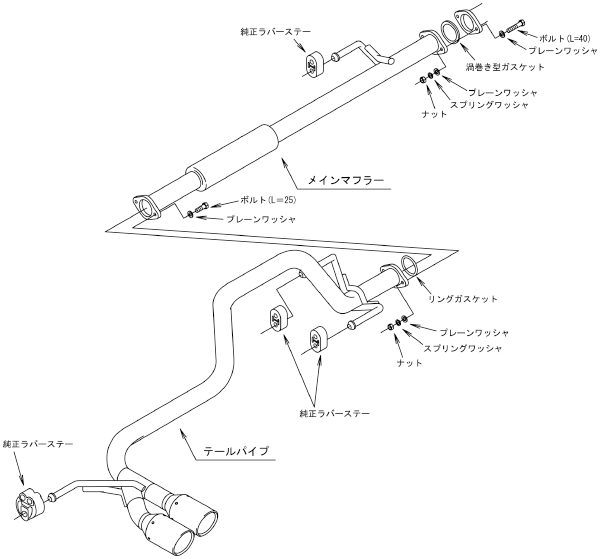 純正ラバーステー

ボルト(L=40)
プレーンワッシャ
渦巻き型ガスケット
プレーンワッシャ
スプリングワッシャ
ナット

メインマフラー

ボルト(L=25)
プレーンワッシャ

リングガスケット

プレーンワッシャ
スプリングワッシャ
ナット

純正ラバーステー

純正ラバーステー

テールパイプ