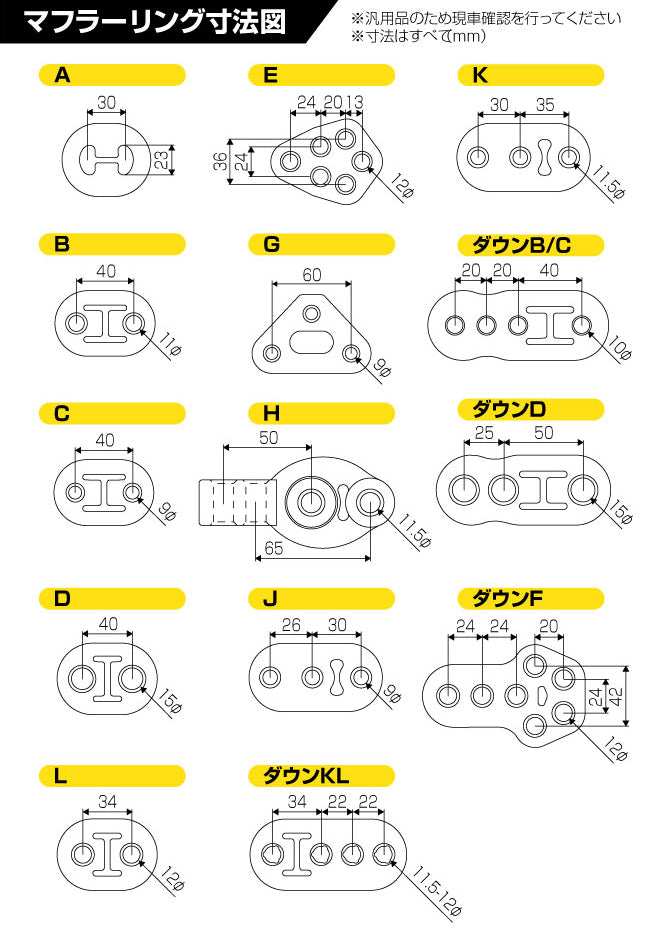 マフラーリング寸法図

※汎用品のため現車確認を行ってください
※寸法はすべて(mm)

A
30
23

E
24 20 13
36
24
12ϕ

K
30 35
11.5ϕ

B
40
11ϕ

G
60
9ϕ

ダウンB/C
20 20 40
10ϕ

C
40
9ϕ

H
50
65
11.5ϕ

ダウンD
25 50
15ϕ

D
40
15ϕ

J
26 30
9ϕ

ダウンF
24 24 20
24
42
12ϕ

L
34
12ϕ

ダウンKL
34 22 22
11.5-12ϕ