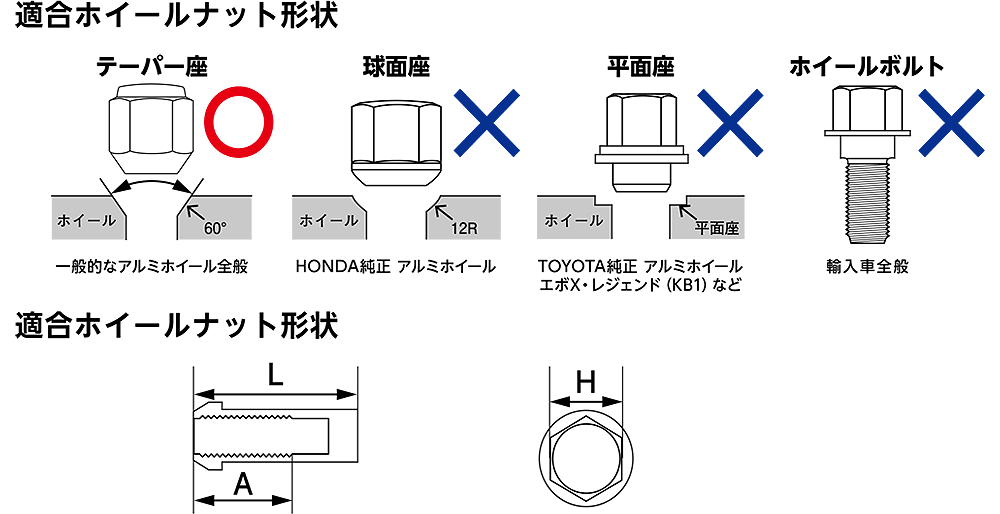 適合ホイールナット形状

テーパー座

ホイール

60°

一般的なアルミホイール全般

球面座

ホイール

12R

HONDA純正 アルミホイール

平面座

ホイール

平面座

TOYOTA純正 アルミホイール エボX・レジェンド（KB1）など

ホイールボルト

輸入車全般

適合ホイールナット形状

L

A

H