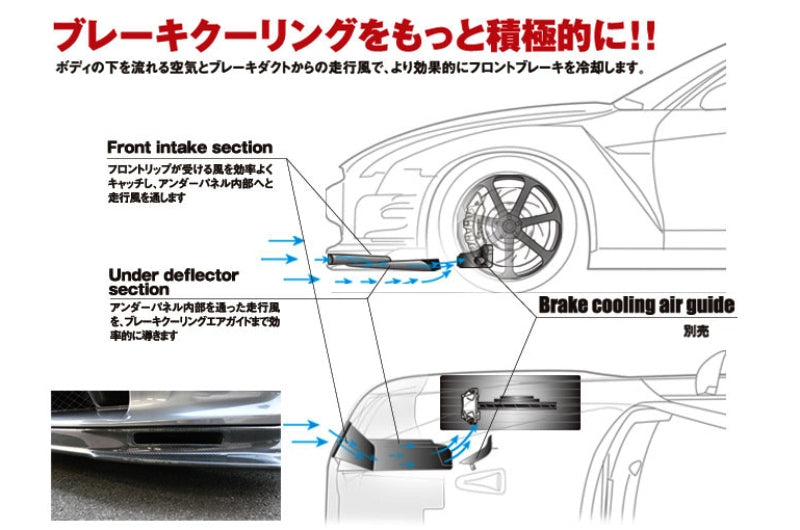 ブレーキクーリングをもっと積極的に!!

ボディの下を流れる空気とブレーキダクトからの走行風で、より効果的にフロントブレーキを冷却します。

Front intake section

フロントリップが受ける風を効率よくキャッチし、アンダーパネル内部へと走行風を通します

Under deflector section

アンダーパネル内部を通った走行風を、ブレーキクーリングエアガイドまで効率的に導きます

Brake cooling air guide

別売